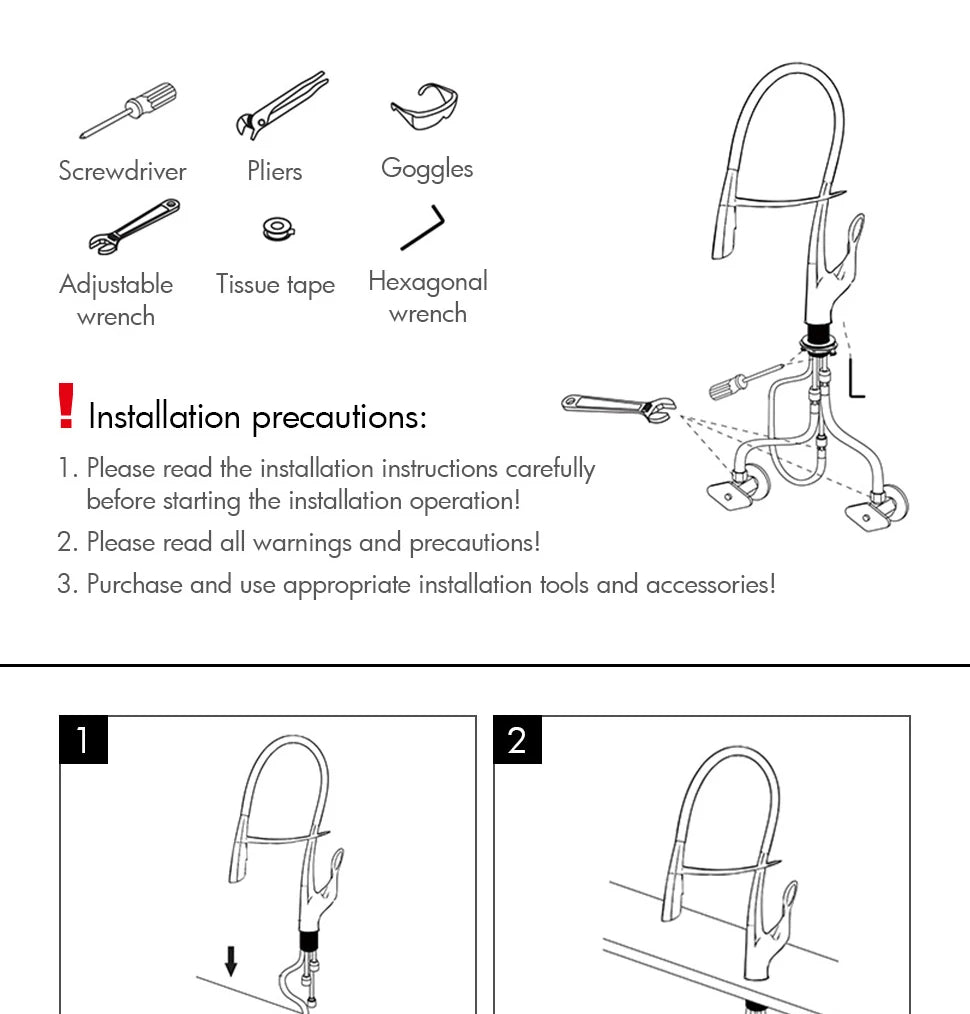 Screwdriver
Pliers
Goggles
Adjustable wrench
Tissue tape
Hexagonal wrench

! Installation precautions:

1. Please read the installation instructions carefully before starting the installation operation!

2. Please read all warnings and precautions!

3. Purchase and use appropriate installation tools and accessories!

1

2