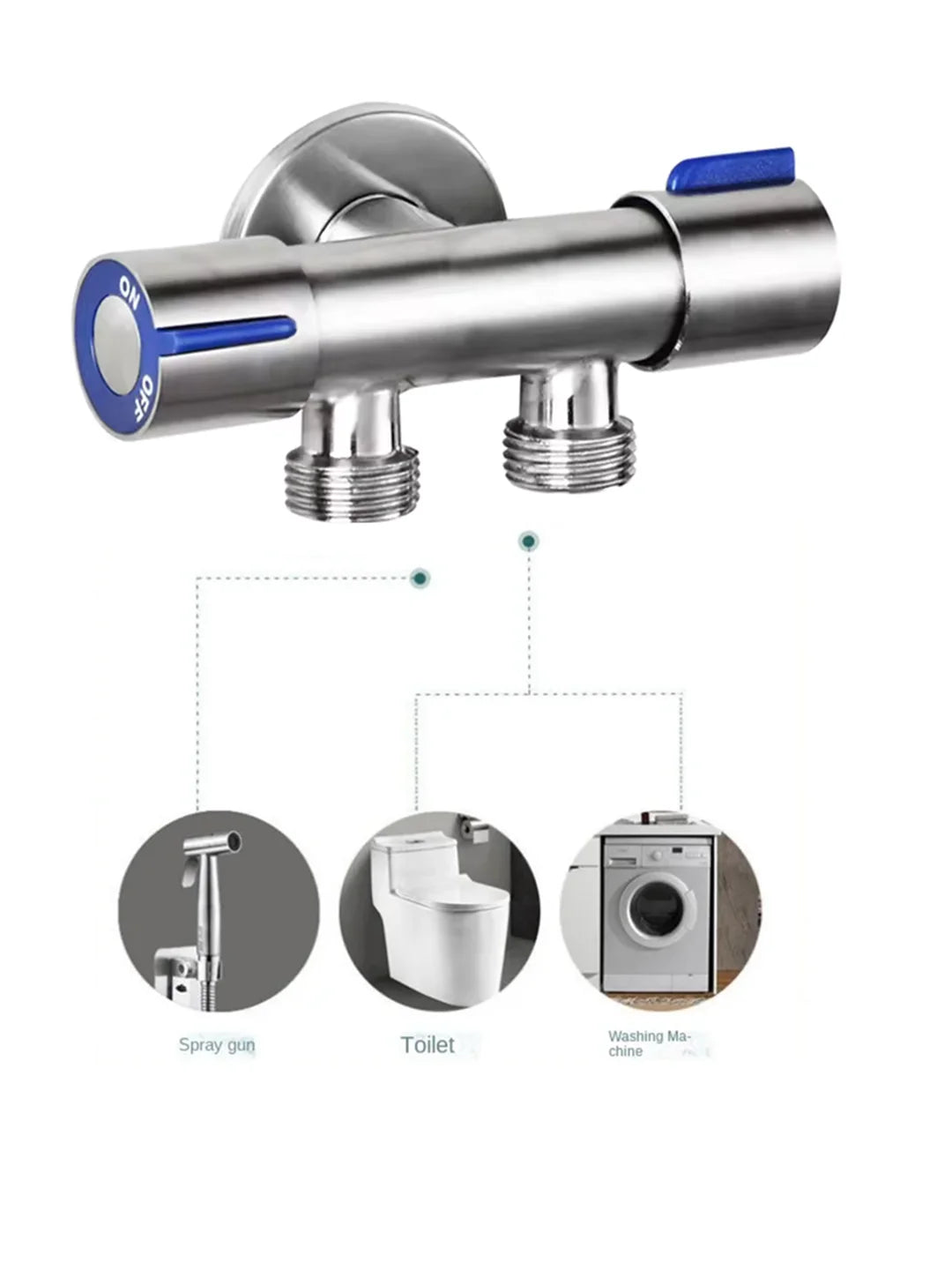 ON
OFF

Spray gun

Toilet

Washing Machine