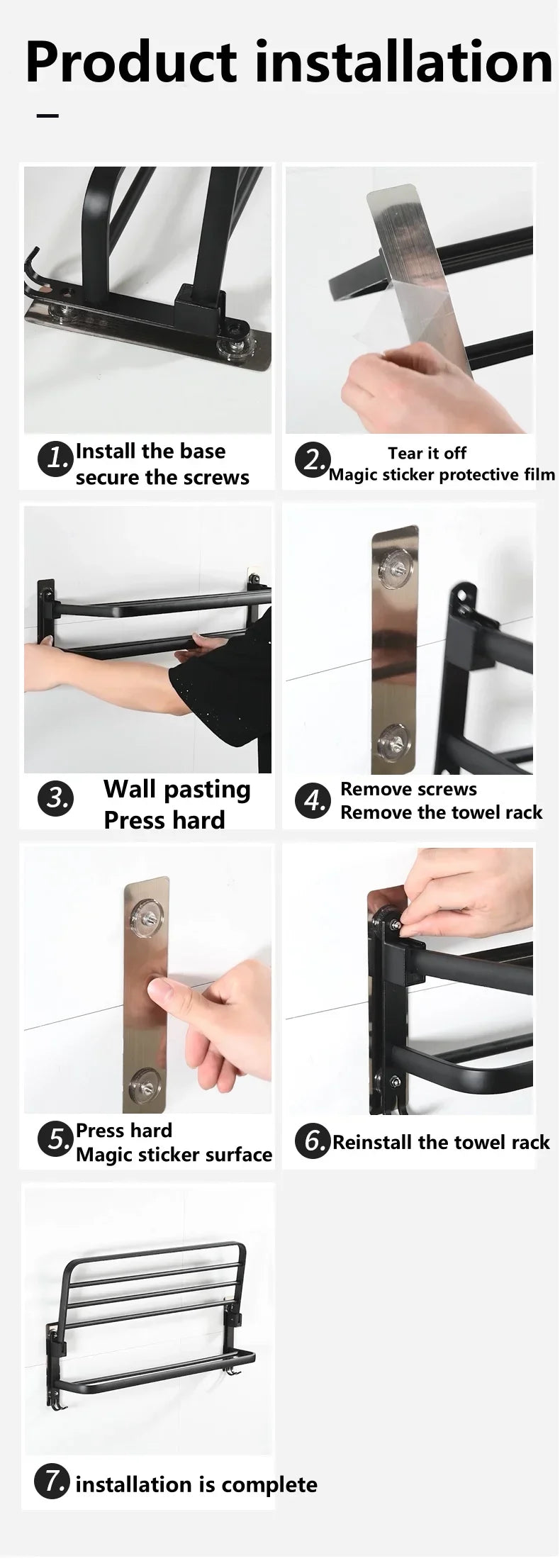 Product installation

1. Install the base secure the screws

2. Tear it off Magic sticker protective film

3. Wall pasting Press hard

4. Remove screws Remove the towel rack

5. Press hard Magic sticker surface

6. Reinstall the towel rack

7. installation is complete