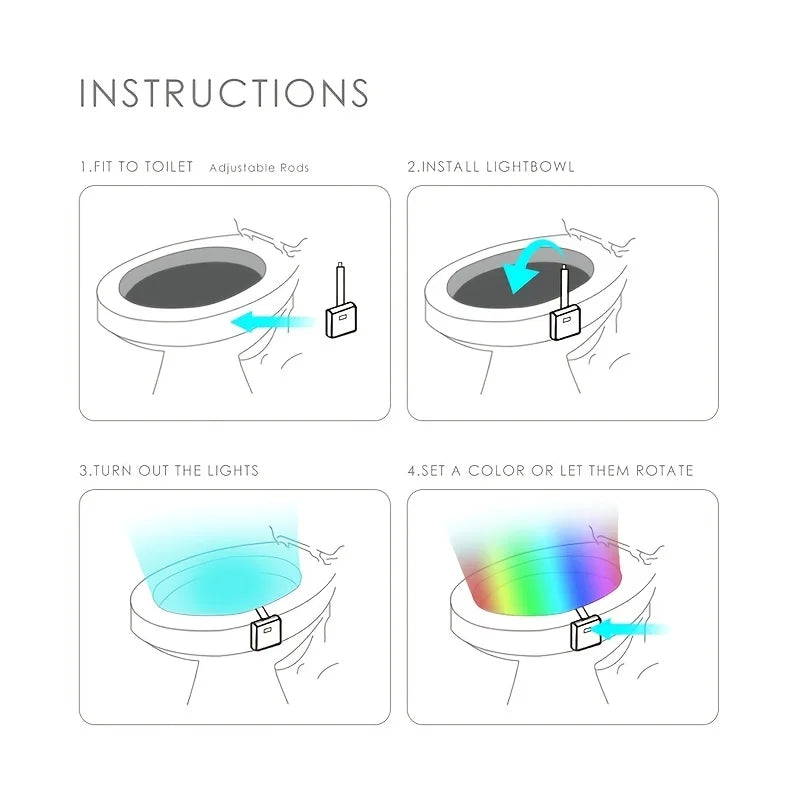 INSTRUCTIONS

1.FIT TO TOILET Adjustable Rods

2.INSTALL LIGHTBOWL

3.TURN OUT THE LIGHTS

4.SET A COLOR OR LET THEM ROTATE