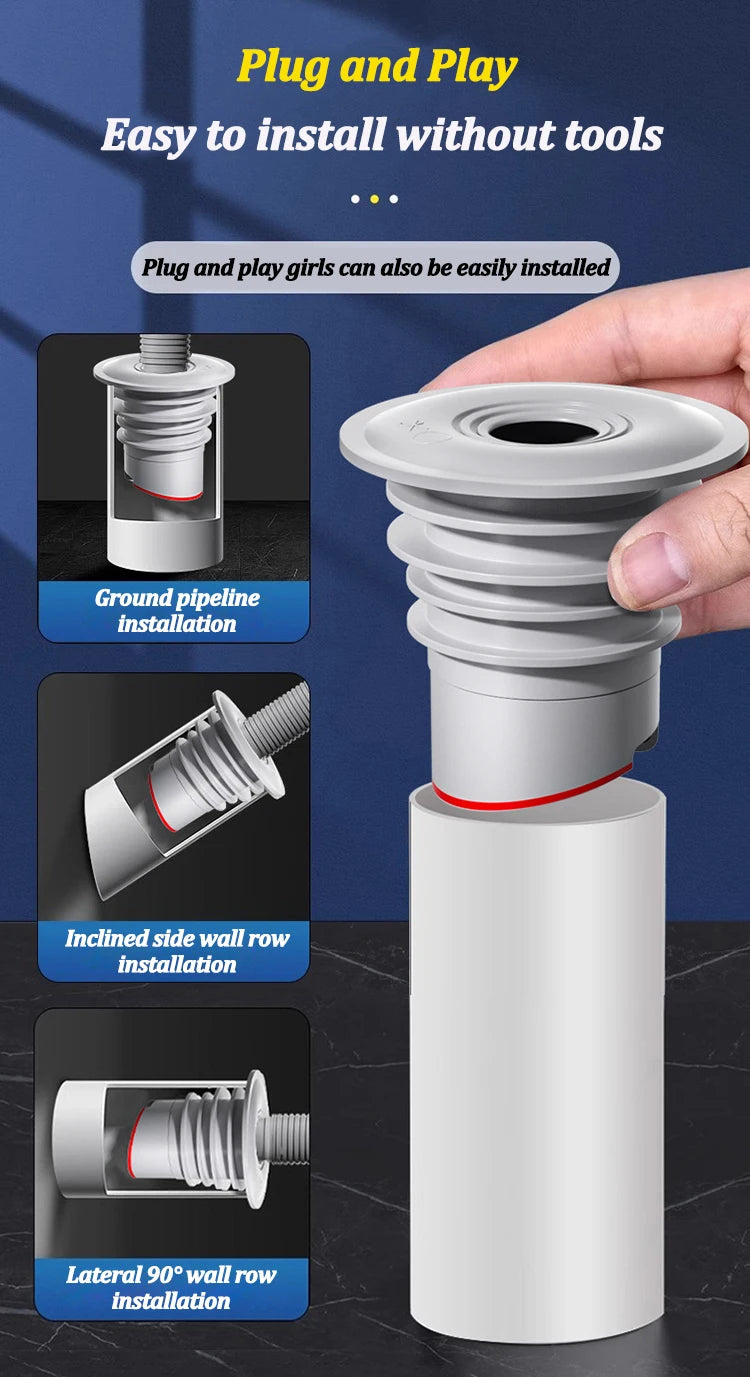 Plug and Play
Easy to install without tools

Plug and play girls can also be easily installed

Ground pipeline installation

Inclined side wall row installation

Lateral 90° wall row installation