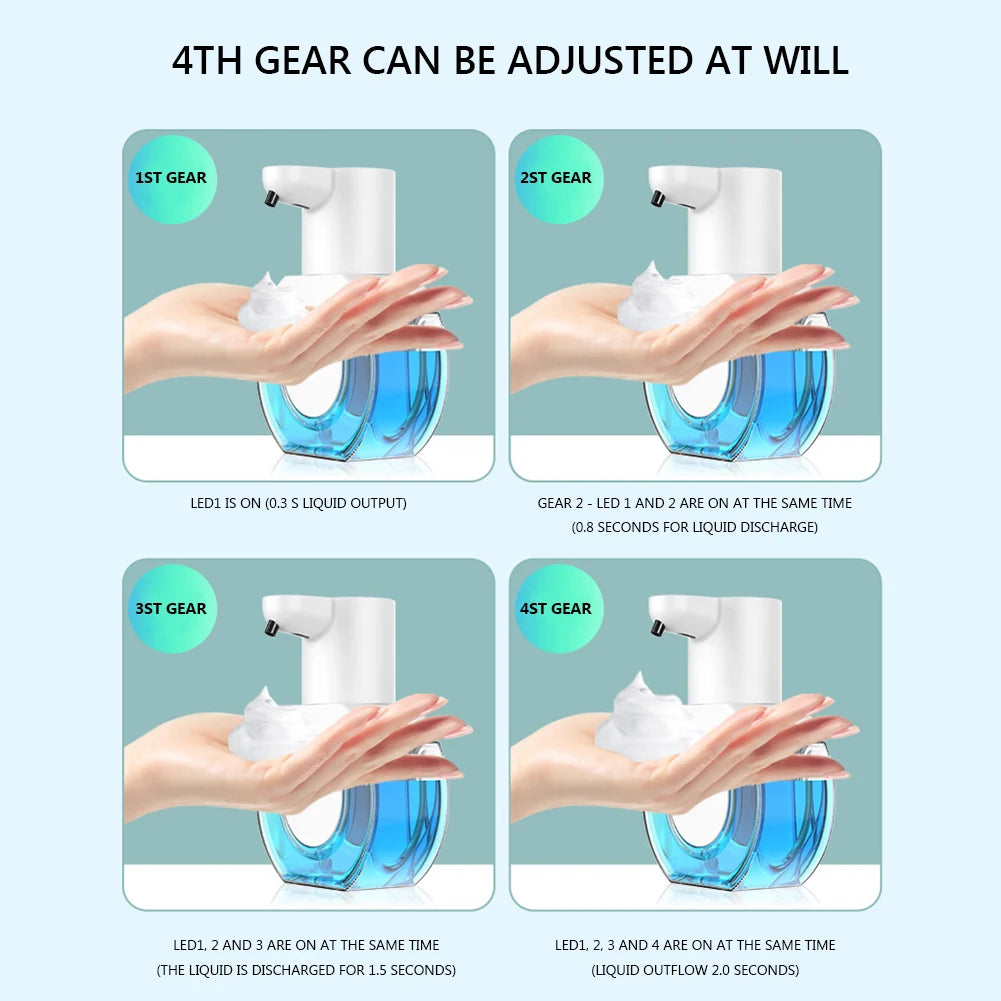 4TH GEAR CAN BE ADJUSTED AT WILL

1ST GEAR

LED1 IS ON (0.3 S LIQUID OUTPUT)

2ST GEAR

GEAR 2 - LED 1 AND 2 ARE ON AT THE SAME TIME (0.8 SECONDS FOR LIQUID DISCHARGE)

3ST GEAR

LED1, 2 AND 3 ARE ON AT THE SAME TIME (THE LIQUID IS DISCHARGED FOR 1.5 SECONDS)

4ST GEAR

LED1, 2, 3 AND 4 ARE ON AT THE SAME TIME (LIQUID OUTFLOW 2.0 SECONDS)