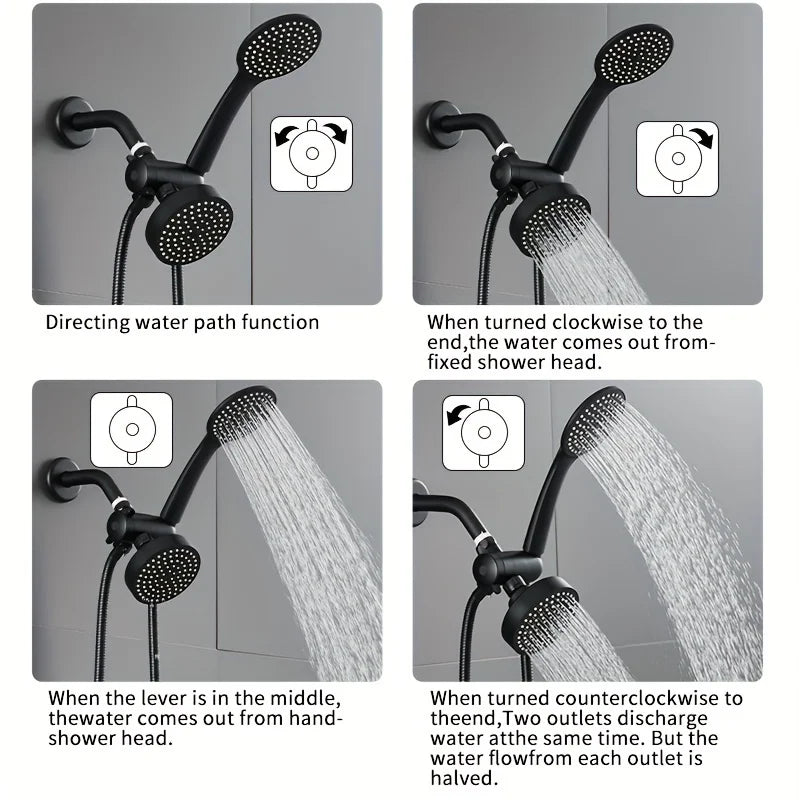 Directing water path function

When turned clockwise to the end,the water comes out from-fixed shower head.

When the lever is in the middle, thewater comes out from hand-shower head.

When turned counterclockwise to theend,Two outlets discharge water atthe same time. But the water flowfrom each outlet is halved.