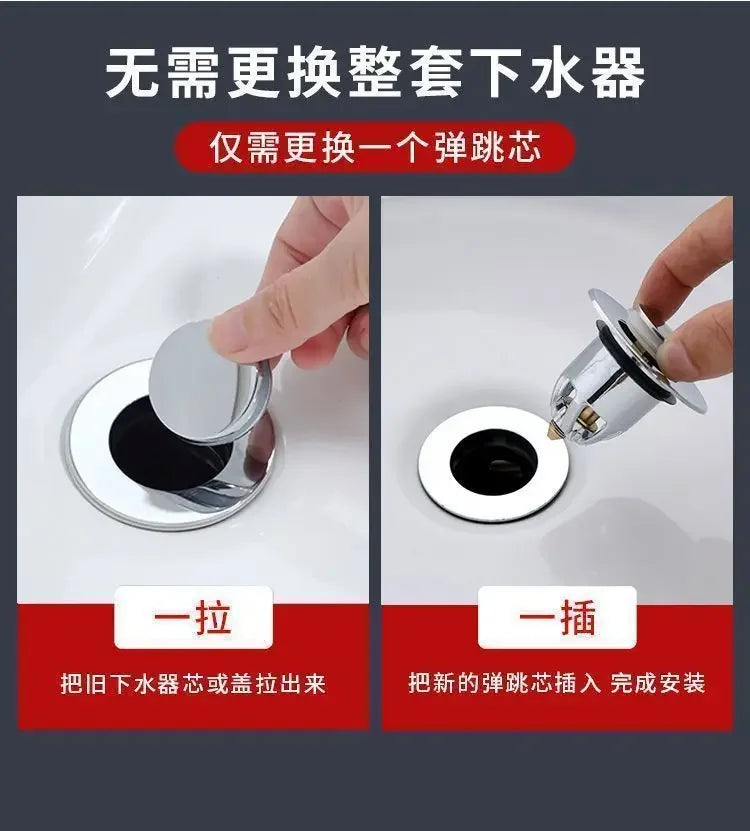 无需更换整套下水器

仅需更换一个弹跳芯

一拉

把旧下水器芯或盖拉出来

一插

把新的弹跳芯插入 完成安装