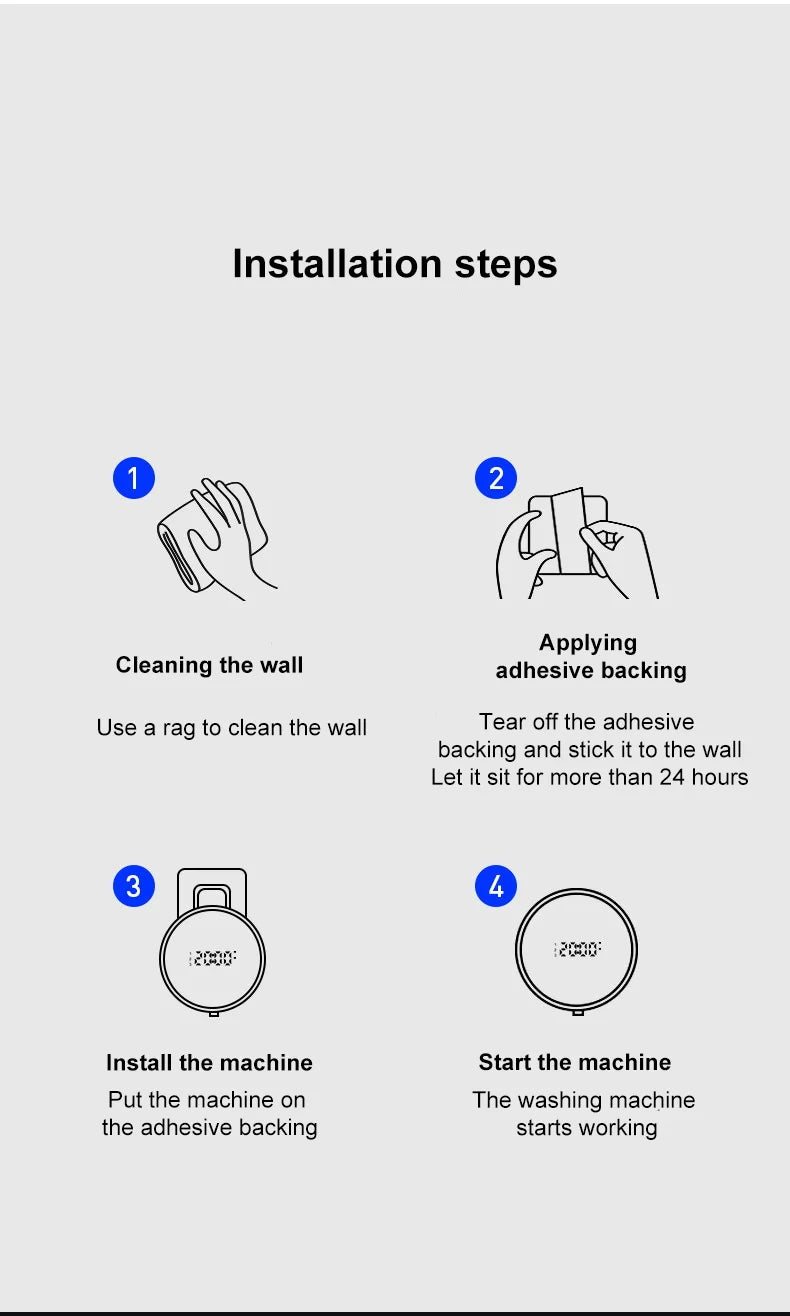 Installation steps

1

Cleaning the wall

Use a rag to clean the wall

2

Applying adhesive backing

Tear off the adhesive backing and stick it to the wall Let it sit for more than 24 hours

3

12:00

Install the machine

Put the machine on the adhesive backing

4

12:00

Start the machine

The washing machine starts working