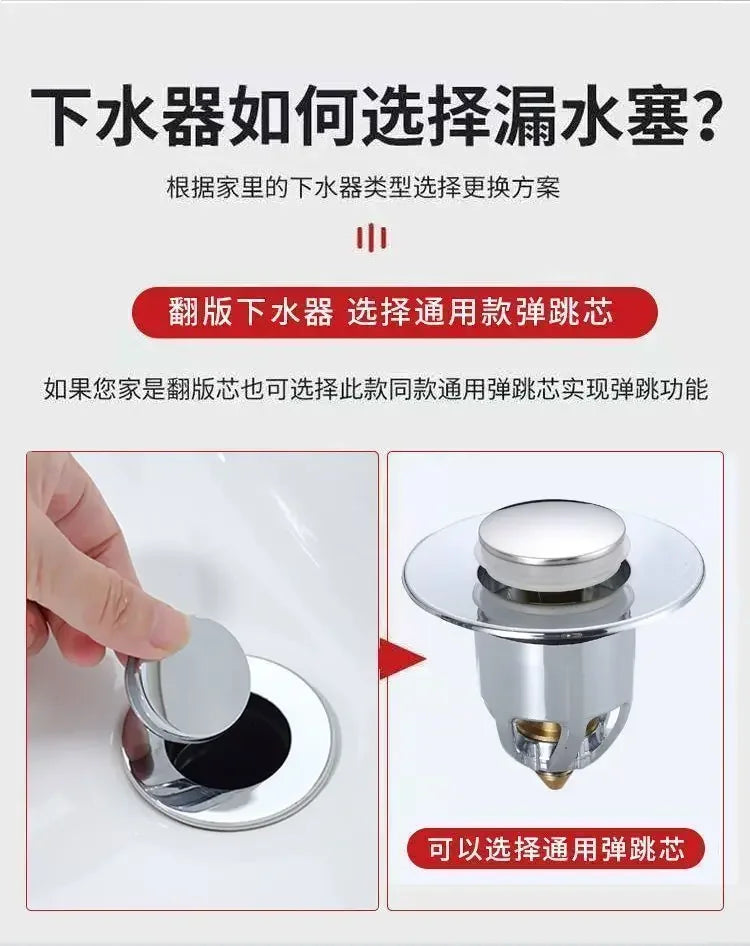 下水器如何选择漏水塞?

根据家里的下水器类型选择更换方案

翻版下水器 选择通用款弹跳芯

如果您家是翻版芯也可选择此款同款通用弹跳芯实现弹跳功能

可以选择通用弹跳芯