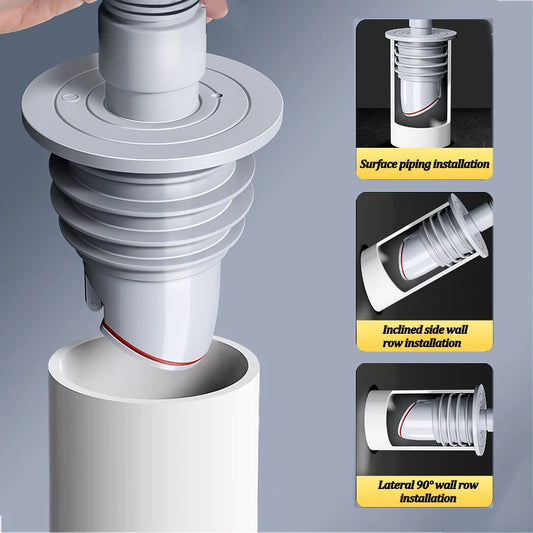 Surface piping installation

Inclined side wall row installation

Lateral 90° wall row installation