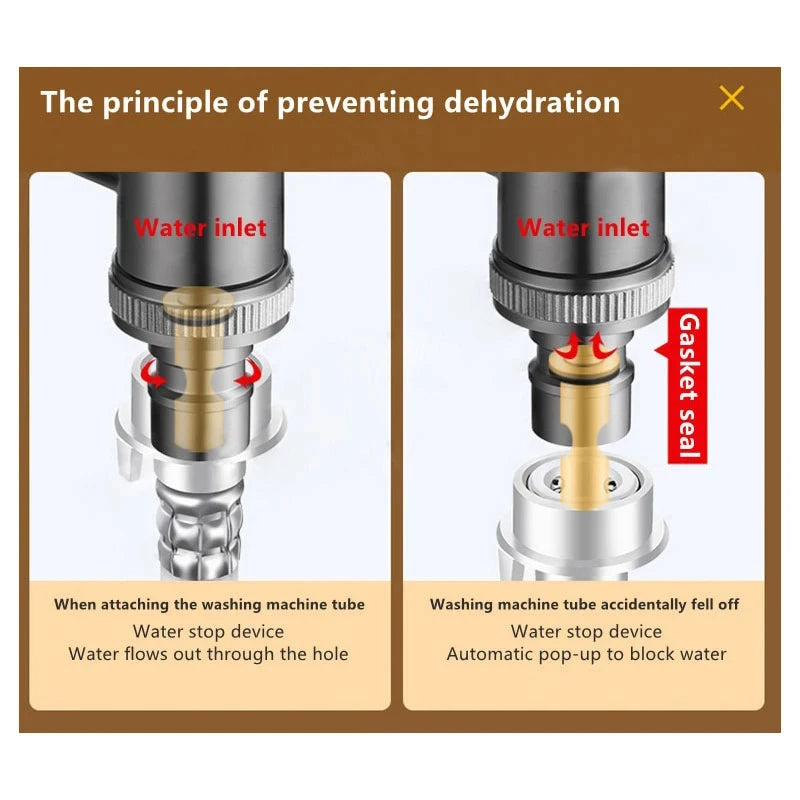 The principle of preventing dehydration

Water inlet

When attaching the washing machine tube
Water stop device
Water flows out through the hole

Water inlet

Gasket seal

Washing machine tube accidentally fell off
Water stop device
Automatic pop-up to block water