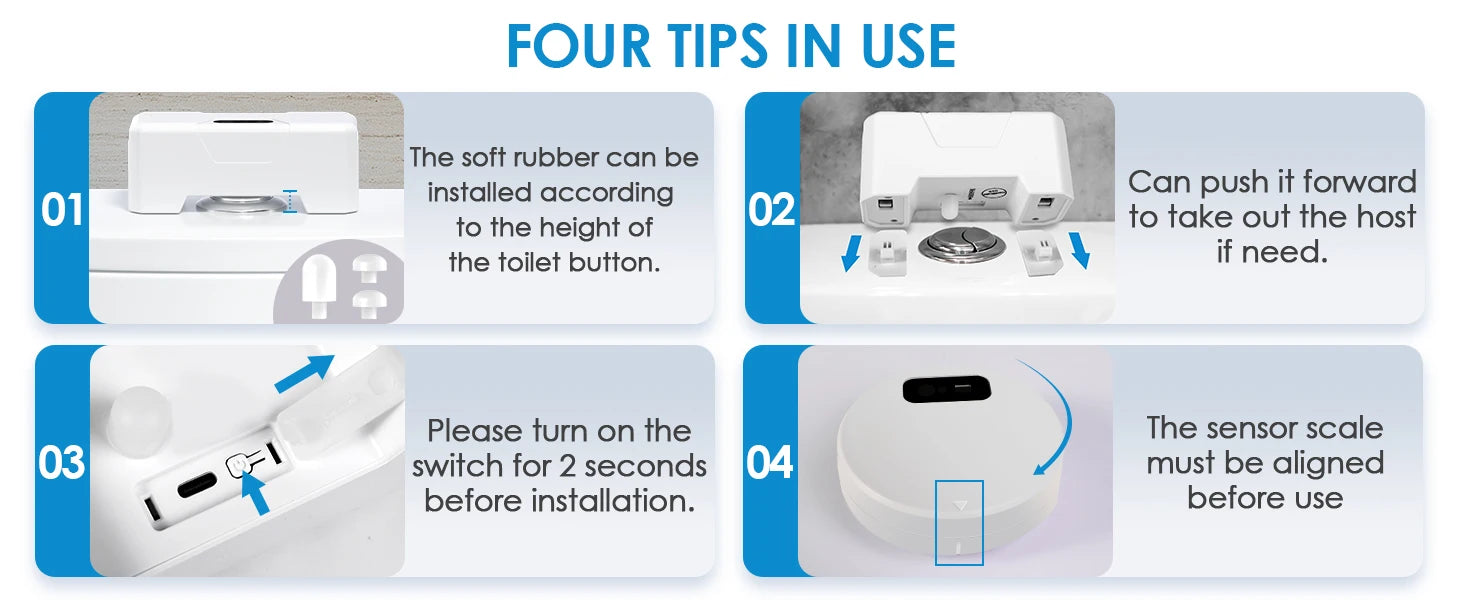 FOUR TIPS IN USE

01

The soft rubber can be installed according to the height of the toilet button.

02

Can push it forward to take out the host if need.

03

Please turn on the switch for 2 seconds before installation.

04

The sensor scale must be aligned before use