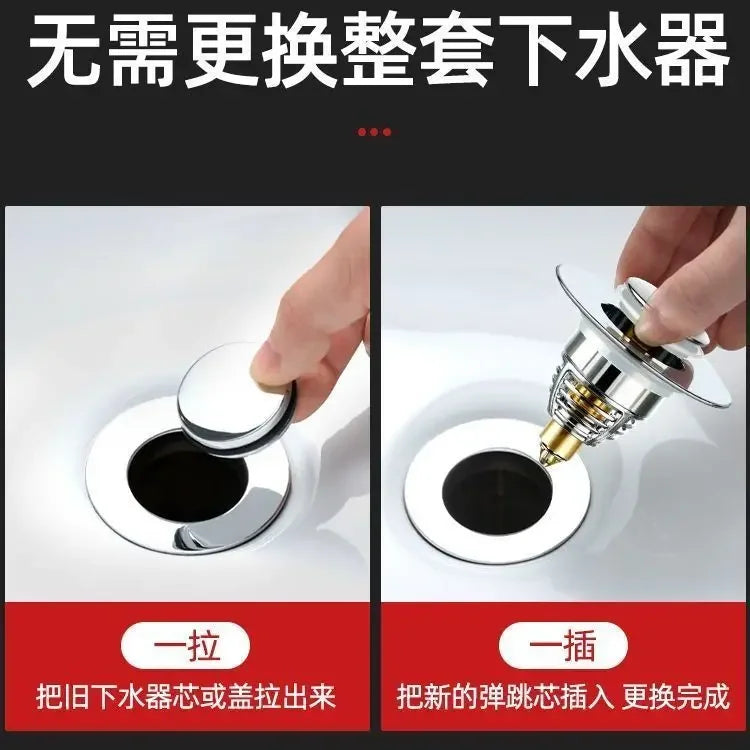 无需更换整套下水器

一拉
把旧下水器芯或盖拉出来

一插
把新的弹跳芯插入 更换完成