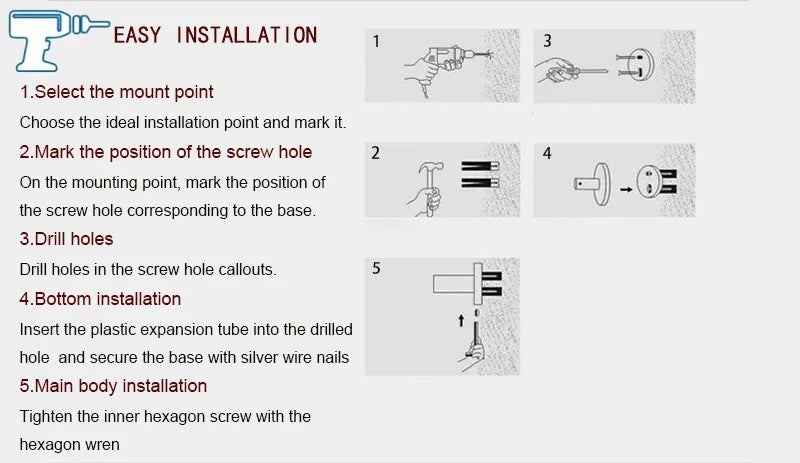 EASY INSTALLATION

1.Select the mount point

Choose the ideal installation point and mark it.

2.Mark the position of the screw hole

On the mounting point, mark the position of the screw hole corresponding to the base.

3.Drill holes

Drill holes in the screw hole callouts.

4.Bottom installation

Insert the plastic expansion tube into the drilled hole and secure the base with silver wire nails

5.Main body installation

Tighten the inner hexagon screw with the hexagon wren

1

3

2

4

5