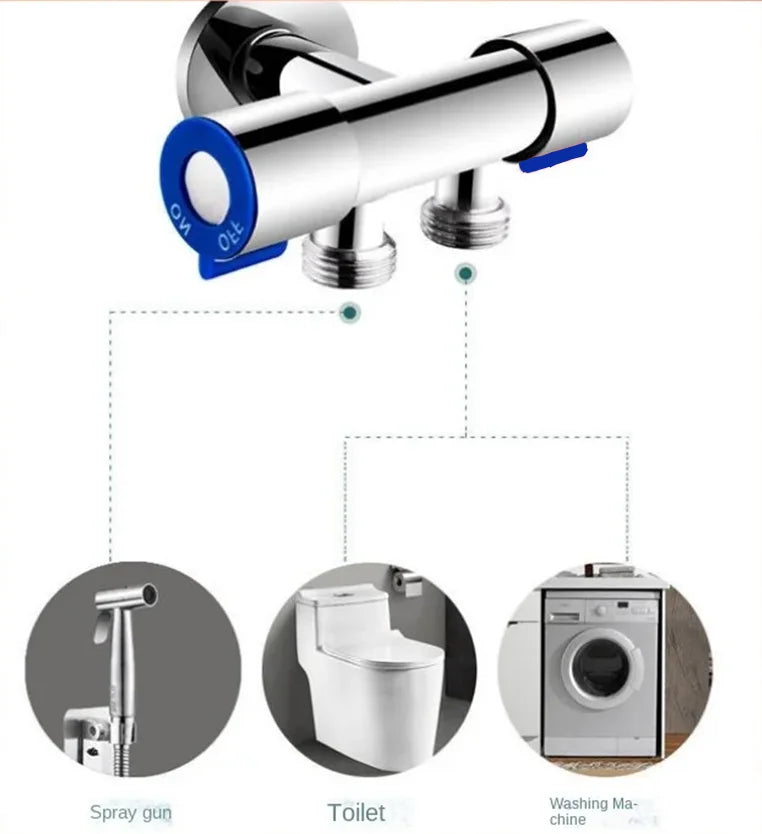 ON
OFF

Spray gun

Toilet

Washing Machine