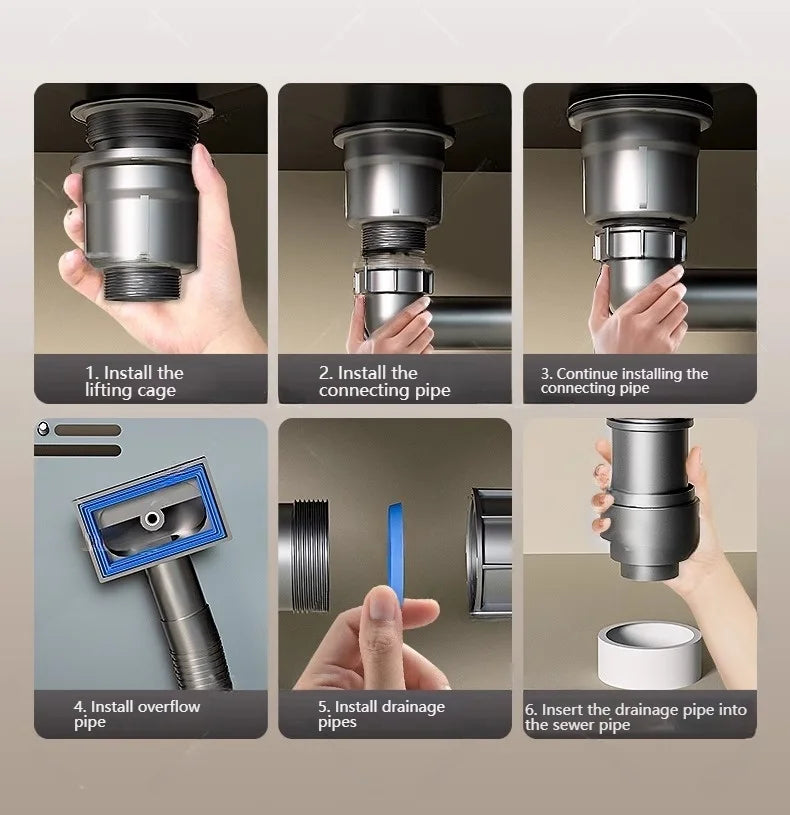 1. Install the lifting cage

2. Install the connecting pipe

3. Continue installing the connecting pipe

4. Install overflow pipe

5. Install drainage pipes

6. Insert the drainage pipe into the sewer pipe