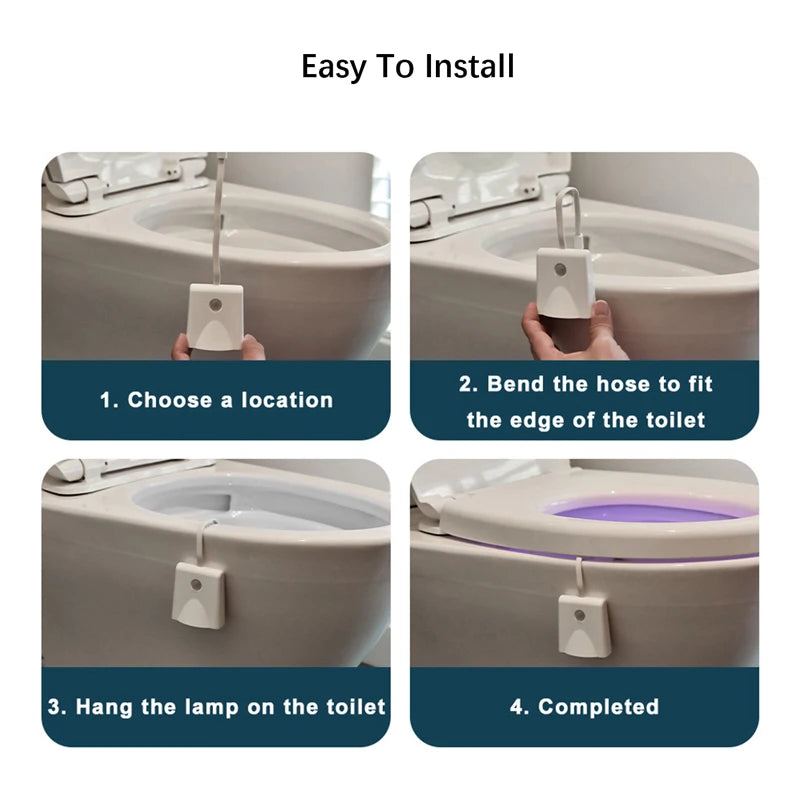 Easy To Install

1. Choose a location

2. Bend the hose to fit the edge of the toilet

3. Hang the lamp on the toilet

4. Completed