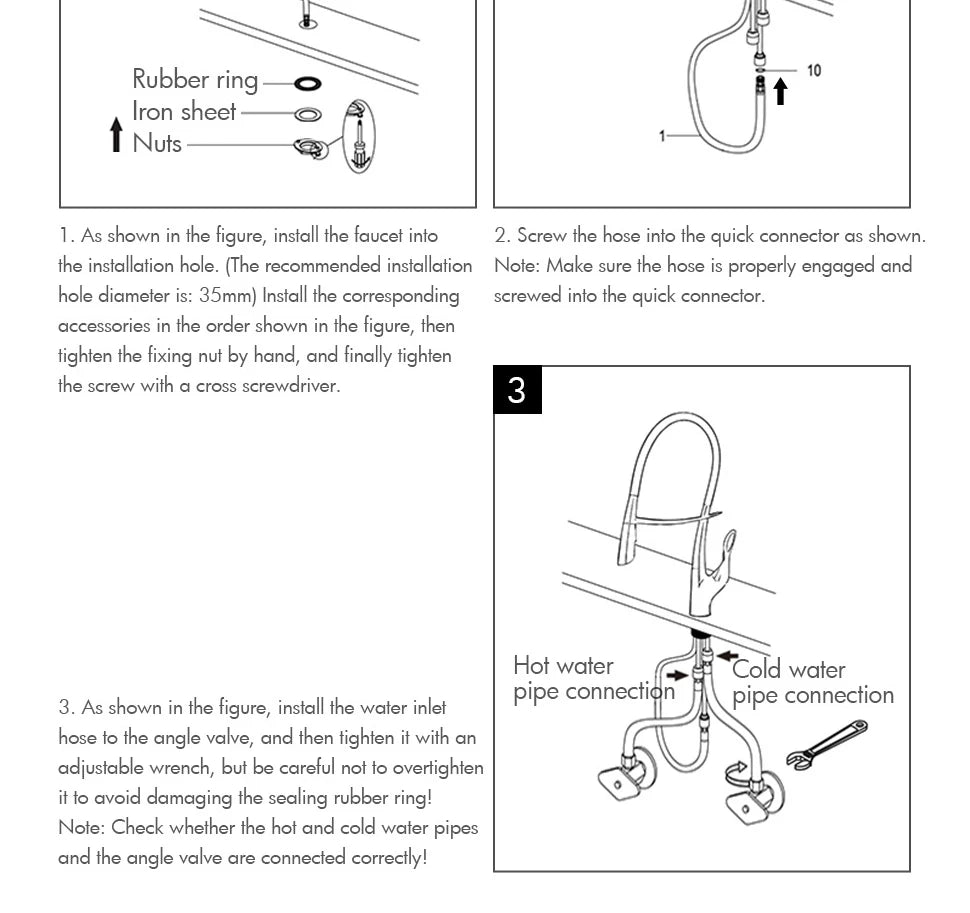 Rubber ring
Iron sheet
Nuts

10

1

1. As shown in the figure, install the faucet into the installation hole. (The recommended installation hole diameter is: 35mm) Install the corresponding accessories in the order shown in the figure, then tighten the fixing nut by hand, and finally tighten the screw with a cross screwdriver.

2. Screw the hose into the quick connector as shown. Note: Make sure the hose is properly engaged and screwed into the quick connector.

3

Hot water pipe connection

Cold water pipe connection

3. As shown in the figure, install the water inlet hose to the angle valve, and then tighten it with an adjustable wrench, but be careful not to overtighten it to avoid damaging the sealing rubber ring!
Note: Check whether the hot and cold water pipes and the angle valve are connected correctly!