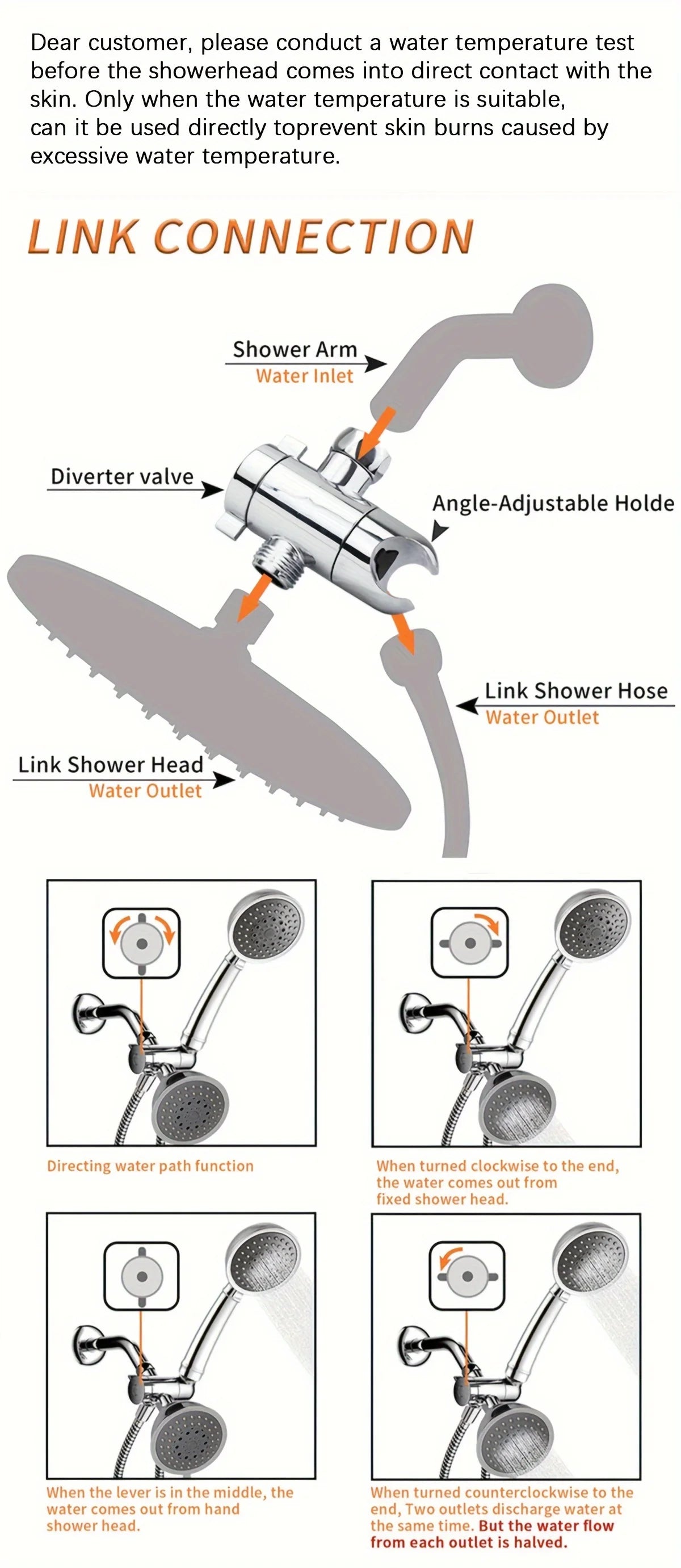 Dear customer, please conduct a water temperature test before the showerhead comes into direct contact with the skin. Only when the water temperature is suitable, can it be used directly toprevent skin burns caused by excessive water temperature.

LINK CONNECTION

Shower Arm
Water Inlet

Diverter valve

Angle-Adjustable Holde

Link Shower Hose
Water Outlet

Link Shower Head
Water Outlet

Directing water path function

When turned clockwise to the end, the water comes out from fixed shower head.

When the lever is in the middle, the water comes out from hand shower head.

When turned counterclockwise to the end, Two outlets discharge water at the same time. But the water flow from each outlet is halved.