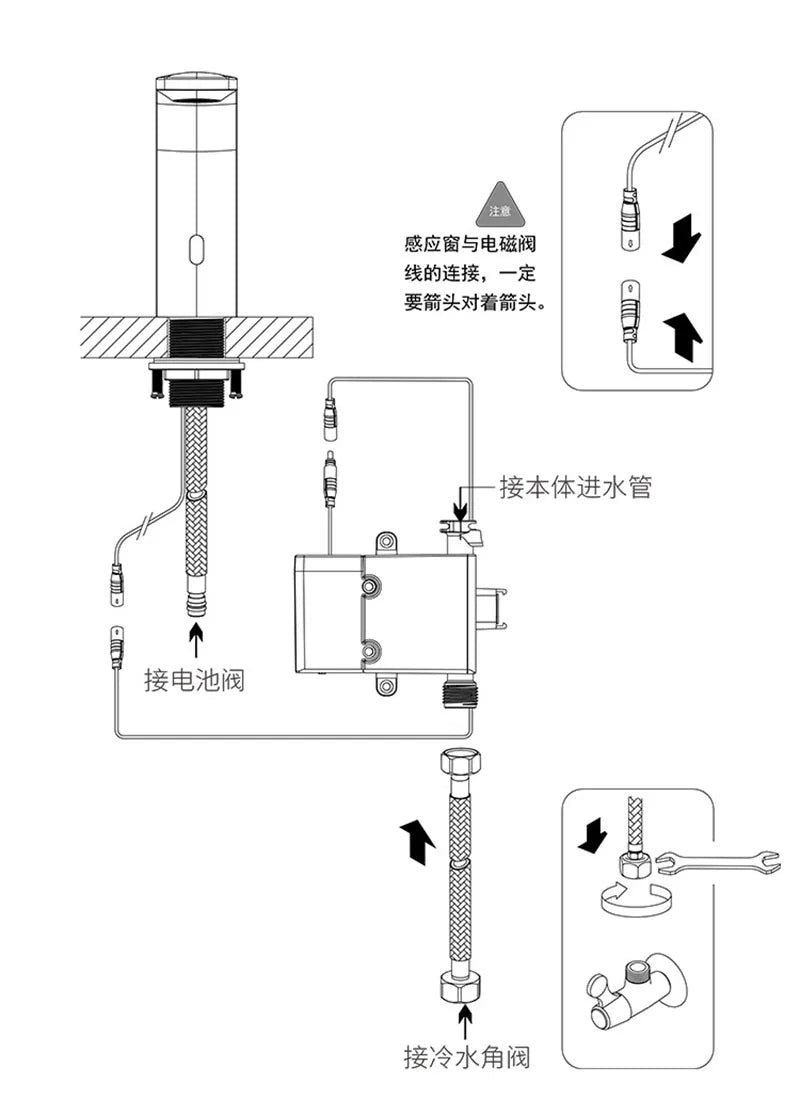 注意

感应窗与电磁阀线的连接，一定要箭头对着箭头。

接本体进水管

接电池阀

接冷水角阀