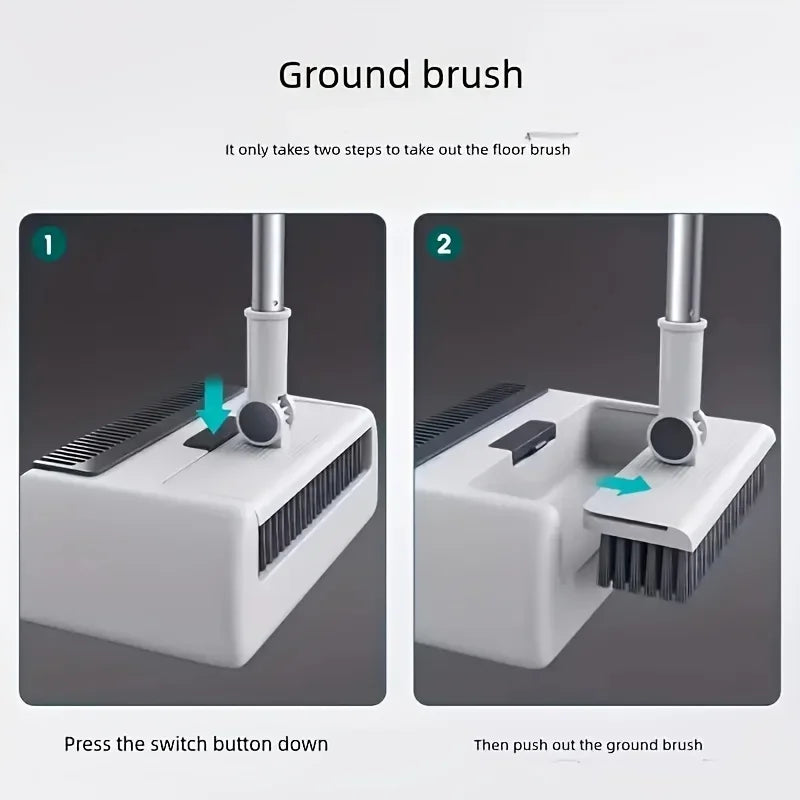 Ground brush

It only takes two steps to take out the floor brush

1

2

Press the switch button down

Then push out the ground brush