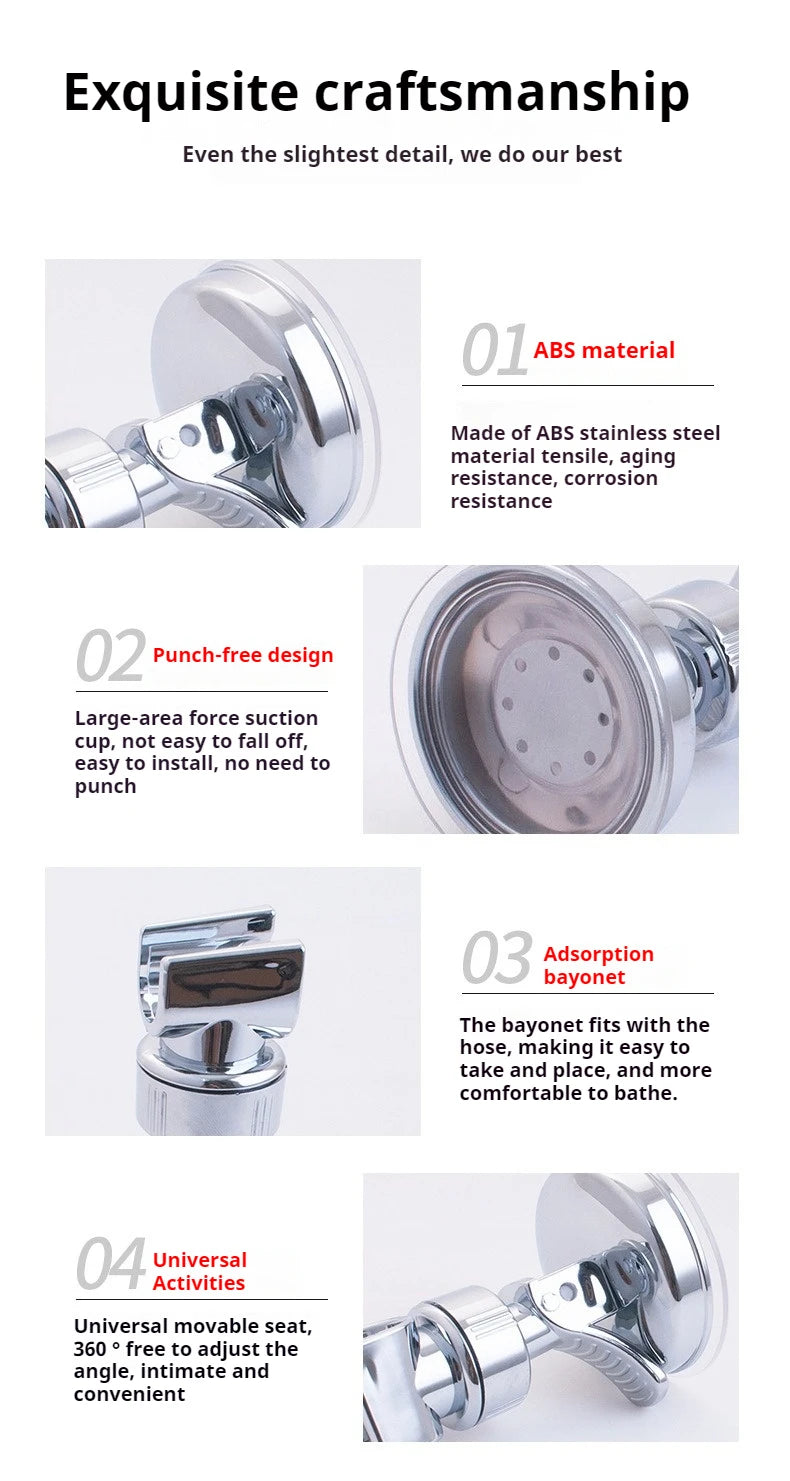 Exquisite craftsmanship

Even the slightest detail, we do our best

01 ABS material

Made of ABS stainless steel material tensile, aging resistance, corrosion resistance

02 Punch-free design

Large-area force suction cup, not easy to fall off, easy to install, no need to punch

03 Adsorption bayonet

The bayonet fits with the hose, making it easy to take and place, and more comfortable to bathe.

04 Universal Activities

Universal movable seat, 360 ° free to adjust the angle, intimate and convenient