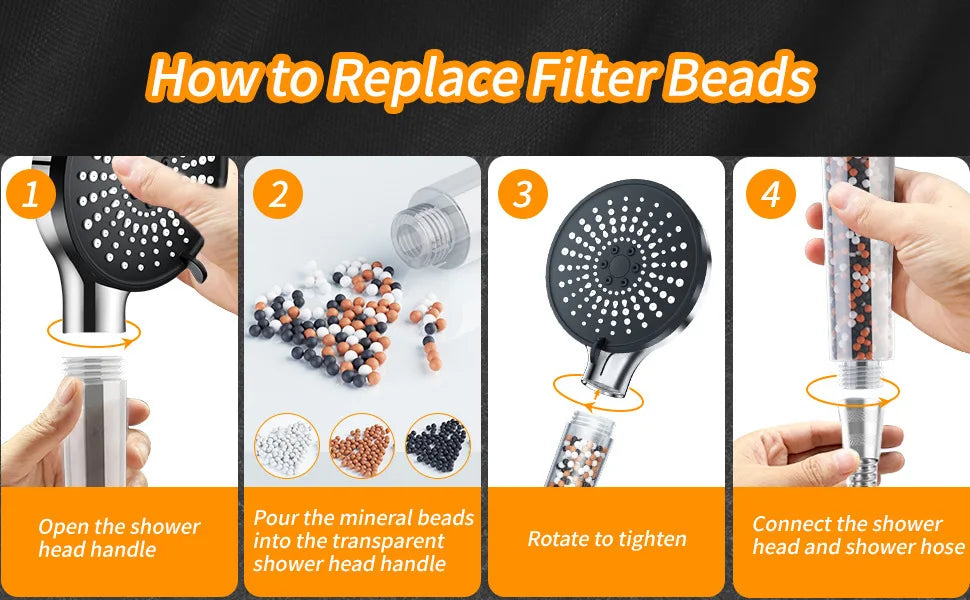 How to Replace Filter Beads

1

Open the shower head handle

2

Pour the mineral beads into the transparent shower head handle

3

Rotate to tighten

4

Connect the shower head and shower hose