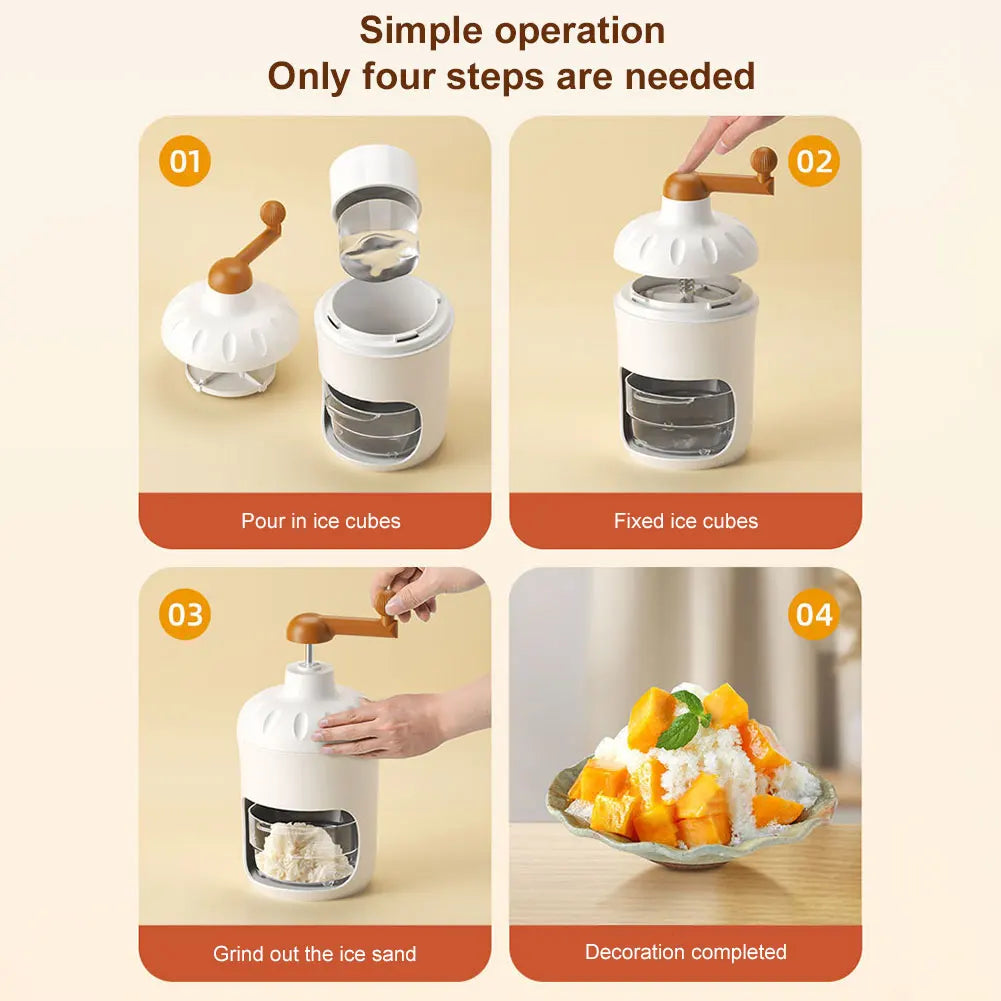 Simple operation
Only four steps are needed

01

Pour in ice cubes

02

Fixed ice cubes

03

Grind out the ice sand

04

Decoration completed